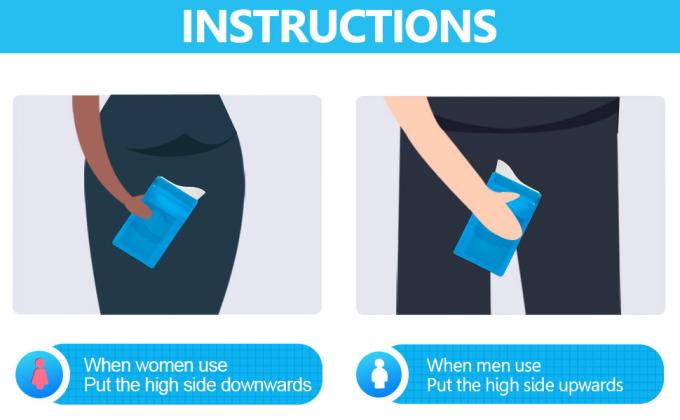 INSTRUCTIONS

When women use
Put the high side downwards

When men use
Put the high side upwards