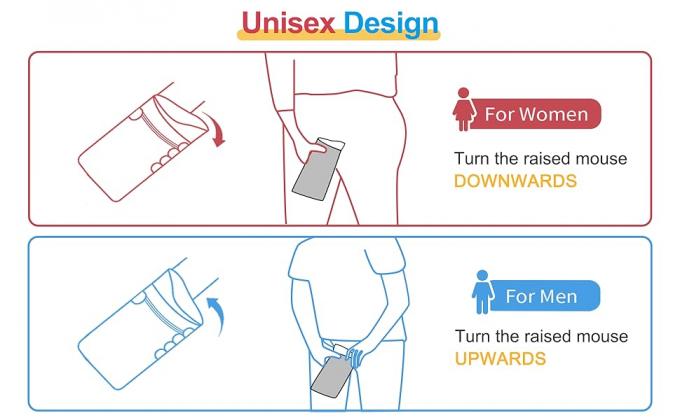 Unisex Design

For Women

Turn the raised mouse DOWNWARDS

For Men

Turn the raised mouse UPWARDS