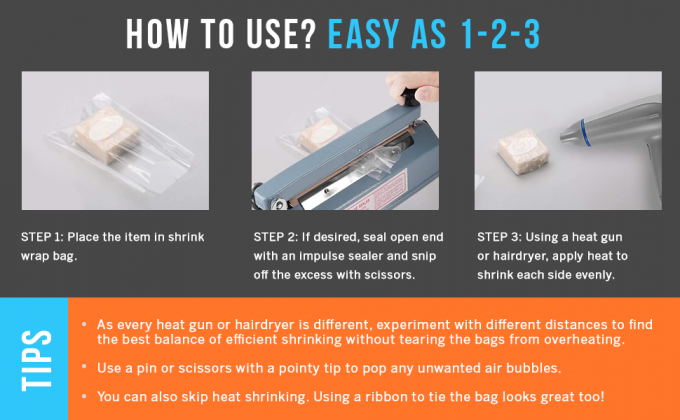 HOW TO USE? EASY AS 1-2-3

STEP 1: Place the item in shrink wrap bag.

STEP 2: If desired, seal open end with an impulse sealer and snip off the excess with scissors.

STEP 3: Using a heat gun or hairdryer, apply heat to shrink each side evenly.

TIPS

• As every heat gun or hairdryer is different, experiment with different distances to find the best balance of efficient shrinking without tearing the bags from overheating.

• Use a pin or scissors with a pointy tip to pop any unwanted air bubbles.

• You can also skip heat shrinking. Using a ribbon to tie the bag looks great too!